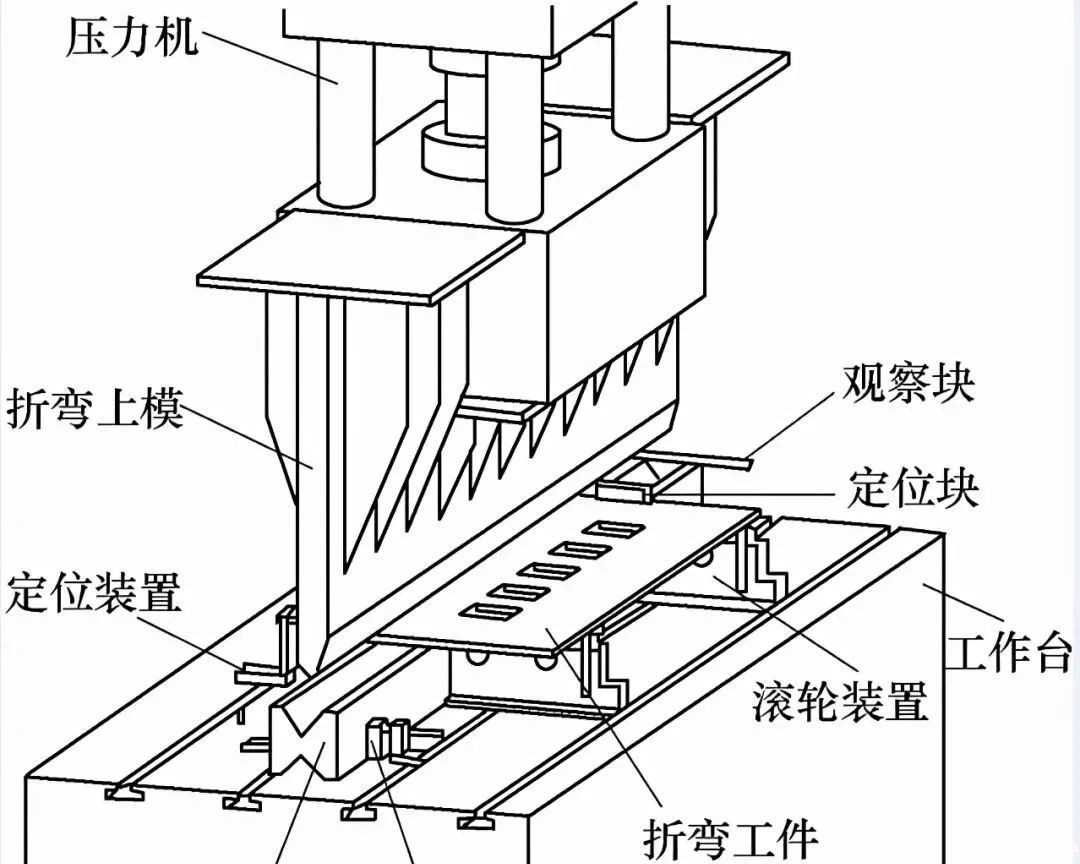 压力机

折弯上模

观察块

定位块

定位装置

工作台

滚轮装置

折弯工件